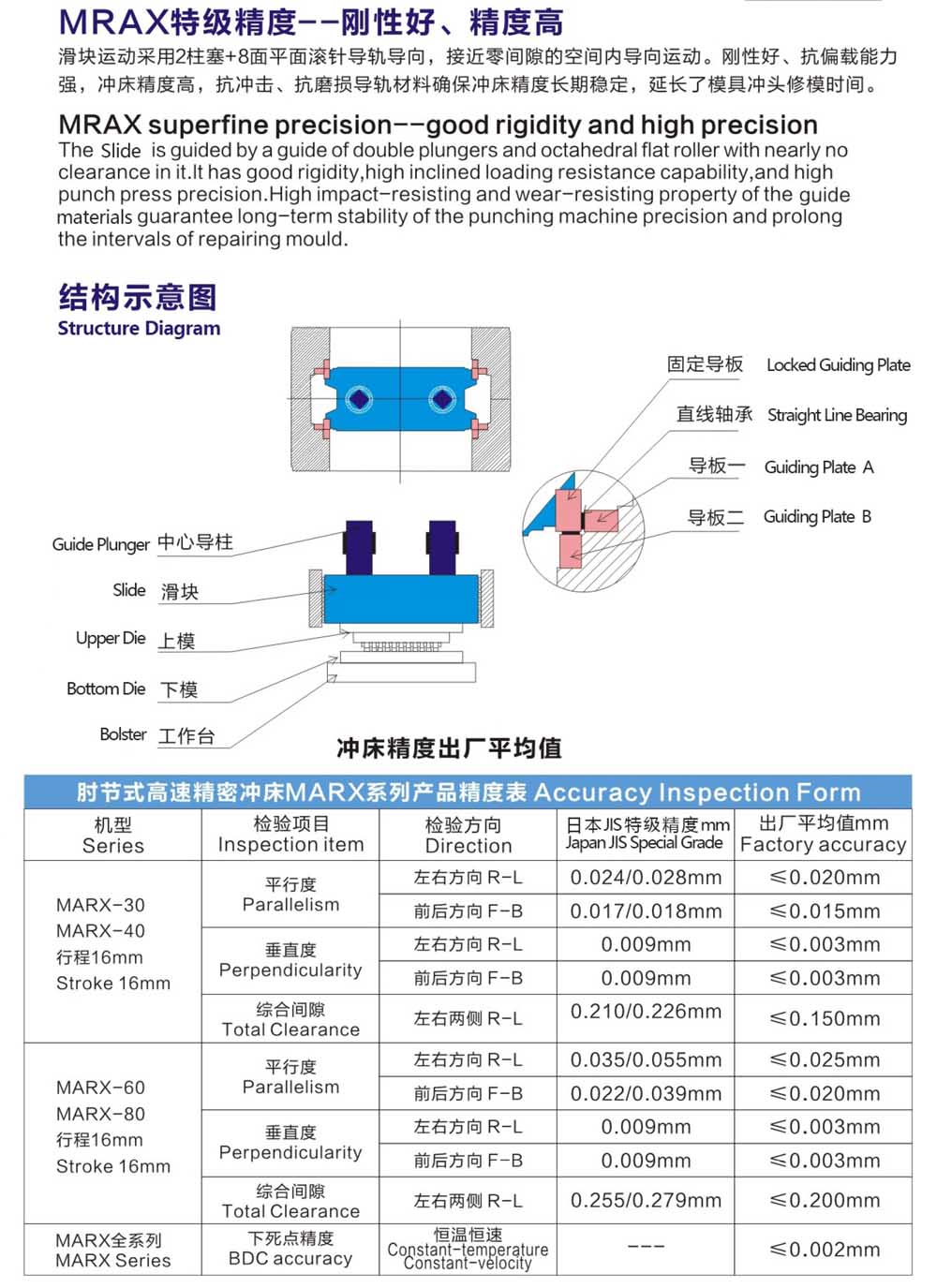 MRAX特级精度--刚性好、精度高

滑块运动采用2柱塞+8面平面滚针导轨导向，接近零间隙的空间内导向运动。刚性好、抗偏载能力强，冲床精度高，抗冲击、抗磨损导轨材料确保冲床精度长期稳定，延长了模具冲头修模时间。

MRAX superfine precision--good rigidity and high precision

The Slide is guided by a guide of double plungers and octahedral flat roller with nearly no clearance in it.It has good rigidity,high inclined loading resistance capability,and high punch press precision.High impact-resisting and wear-resisting property of the guide materials guarantee long-term stability of the punching machine precision and prolong the intervals of repairing mould.

结构示意图
Structure Diagram

固定导板 Locked Guiding Plate
直线轴承 Straight Line Bearing
导板一 Guiding Plate A
导板二 Guiding Plate B

Guide Plunger 中心导柱
Slide 滑块
Upper Die 上模
Bottom Die 下模
Bolster 工作台

冲床精度出厂平均值

肘节式高速精密冲床MARX系列产品精度表 Accuracy Inspection Form

| 机型 Series | 检验项目 Inspection item | 检验方向 Direction | 日本JIS特级精度mm Japan JIS Special Grade | 出厂平均值mm Factory accuracy |
|---|---|---|---|---|
| MARX-30 MARX-40 行程16mm Stroke 16mm | 平行度 Parallelism | 左右方向 R-L | 0.024/0.028mm | ≤0.020mm |
| | | 前后方向 F-B | 0.017/0.018mm | ≤0.015mm |
| | 垂直度 Perpendicularity | 左右方向 R-L | 0.009mm | ≤0.003mm |
| | | 前后方向 F-B | 0.009mm | ≤0.003mm |
| | 综合间隙 Total Clearance | 左右两侧 R-L | 0.210/0.226mm | ≤0.150mm |
| MARX-60 MARX-80 行程16mm Stroke 16mm | 平行度 Parallelism | 左右方向 R-L | 0.035/0.055mm | ≤0.025mm |
| | | 前后方向 F-B | 0.022/0.039mm | ≤0.020mm |
| | 垂直度 Perpendicularity | 左右方向 R-L | 0.009mm | ≤0.003mm |
| | | 前后方向 F-B | 0.009mm | ≤0.003mm |
| | 综合间隙 Total Clearance | 左右两侧 R-L | 0.255/0.279mm | ≤0.200mm |
| MARX全系列 MARX Series | 下死点精度 BDC accuracy | 恒温恒速 Constant-temperature Constant-velocity | --- | ≤0.002mm |