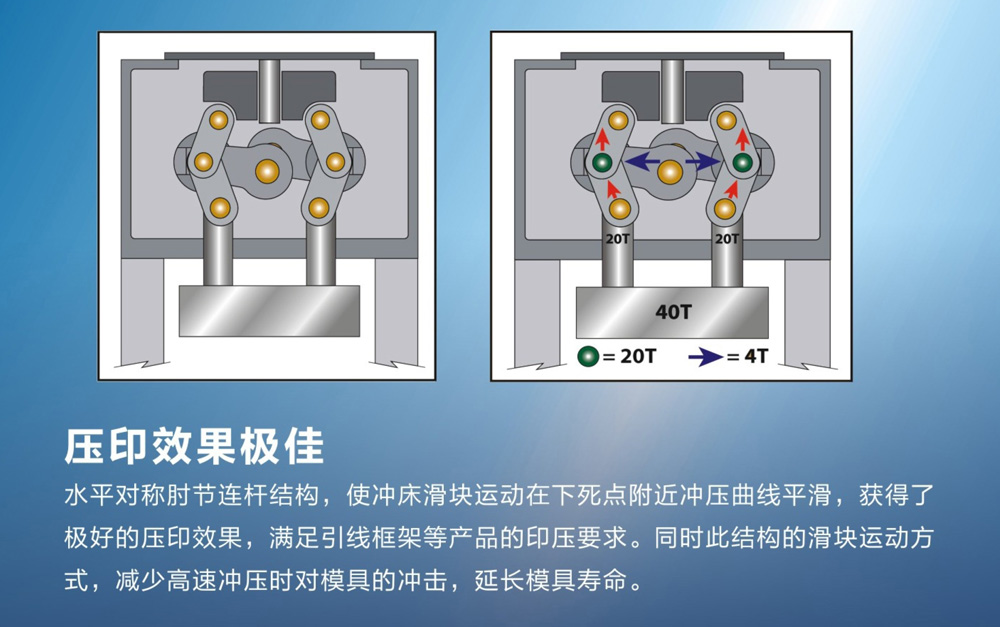 20T

20T

40T

= 20T

= 4T

压印效果极佳

水平对称肘节连杆结构，使冲床滑块运动在下死点附近冲压曲线平滑，获得了极好的压印效果，满足引线框架等产品的印压要求。同时此结构的滑块运动方式，减少高速冲压时对模具的冲击，延长模具寿命。